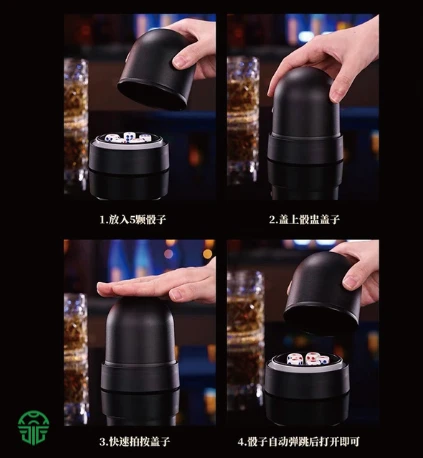 1.放入5颗骰子

2.盖上骰盅盖子

3.快速拍按盖子

4.骰子自动弹跳后打开即可